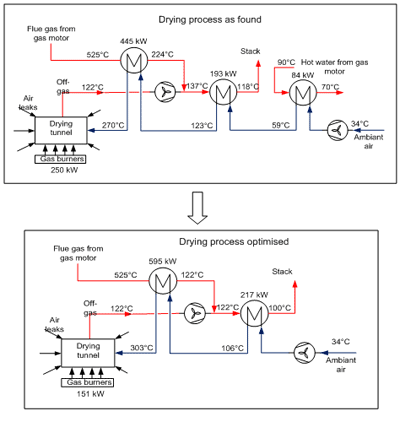 Drying process as found

Flue gas from gas motor

445 kW

525°C

224°C

Stack

90°C

Hot water from gas motor

193 kW

84 kW

Off-gas

122°C

137°C

118°C

70°C

Air leaks

Drying tunnel

270°C

123°C

59°C

34°C

Ambiant air

Gas burners

250 kW

Drying process optimised

Flue gas from gas motor

595 kW

525°C

122°C

Stack

217 kW

Off-gas

122°C

122°C

100°C

Air leaks

Drying tunnel

303°C

106°C

34°C

Ambiant air

Gas burners

151 kW